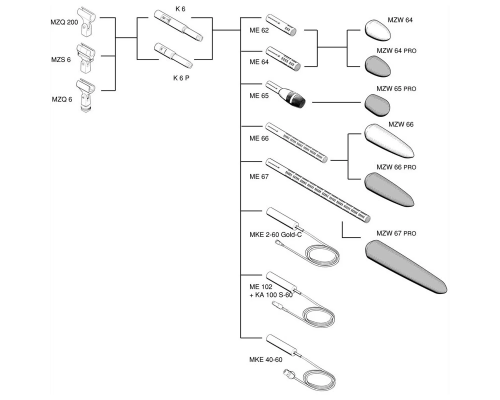 MZQ 200

MZS 6

MZQ 6

K 6

K 6 P

ME 62

ME 64

ME 65

ME 66

ME 67

MKE 2-60 Gold-C

ME 102
+ KA 100 S-60

MKE 40-60

MZW 64

MZW 64 PRO

MZW 65 PRO

MZW 66

MZW 66 PRO

MZW 67 PRO